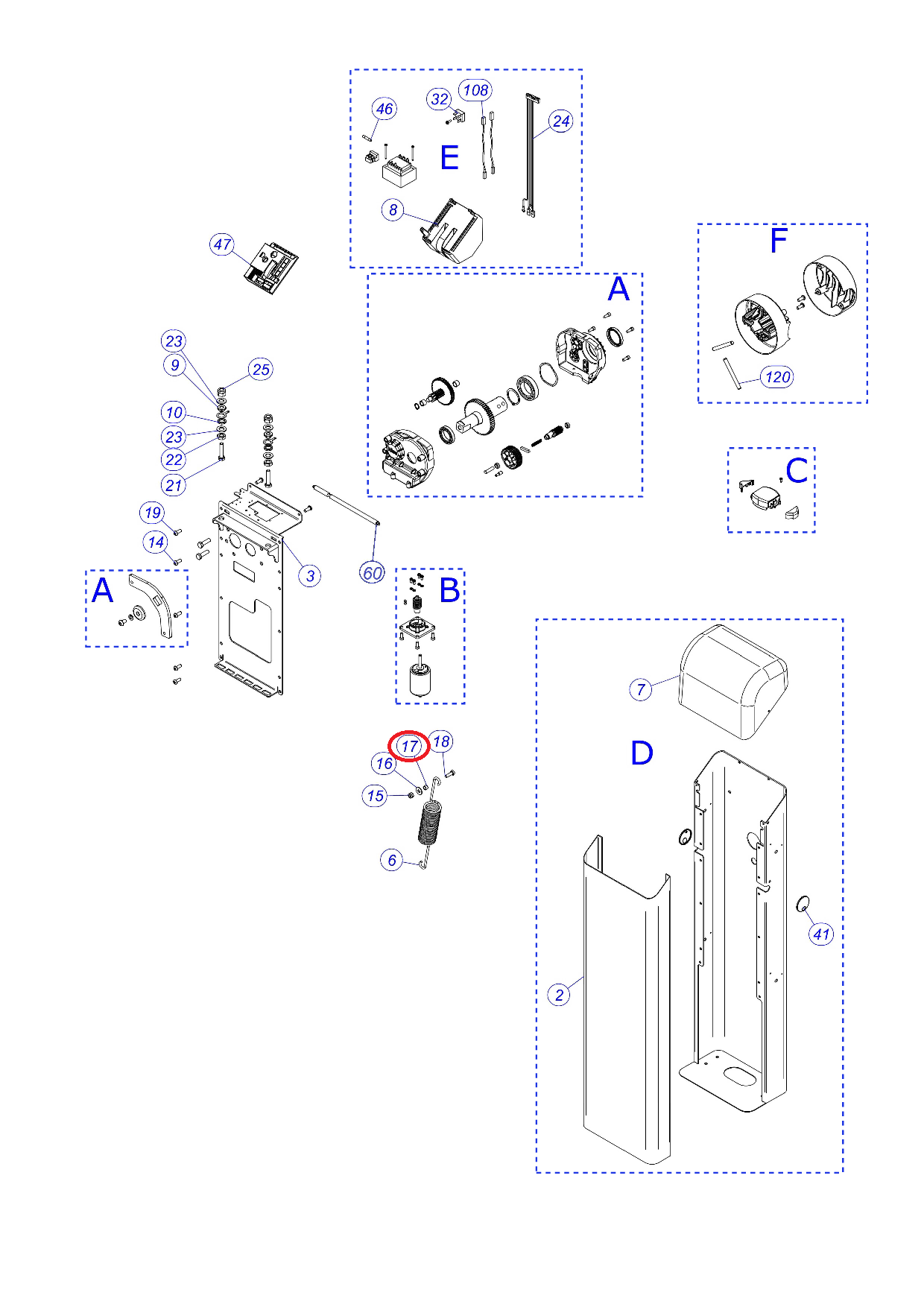 46
32
108
24
E
8
47
A
F
120
23
9
25
10
23
22
21
19
14
3
60
C
A
B
7
D
17
18
16
15
6
41
2