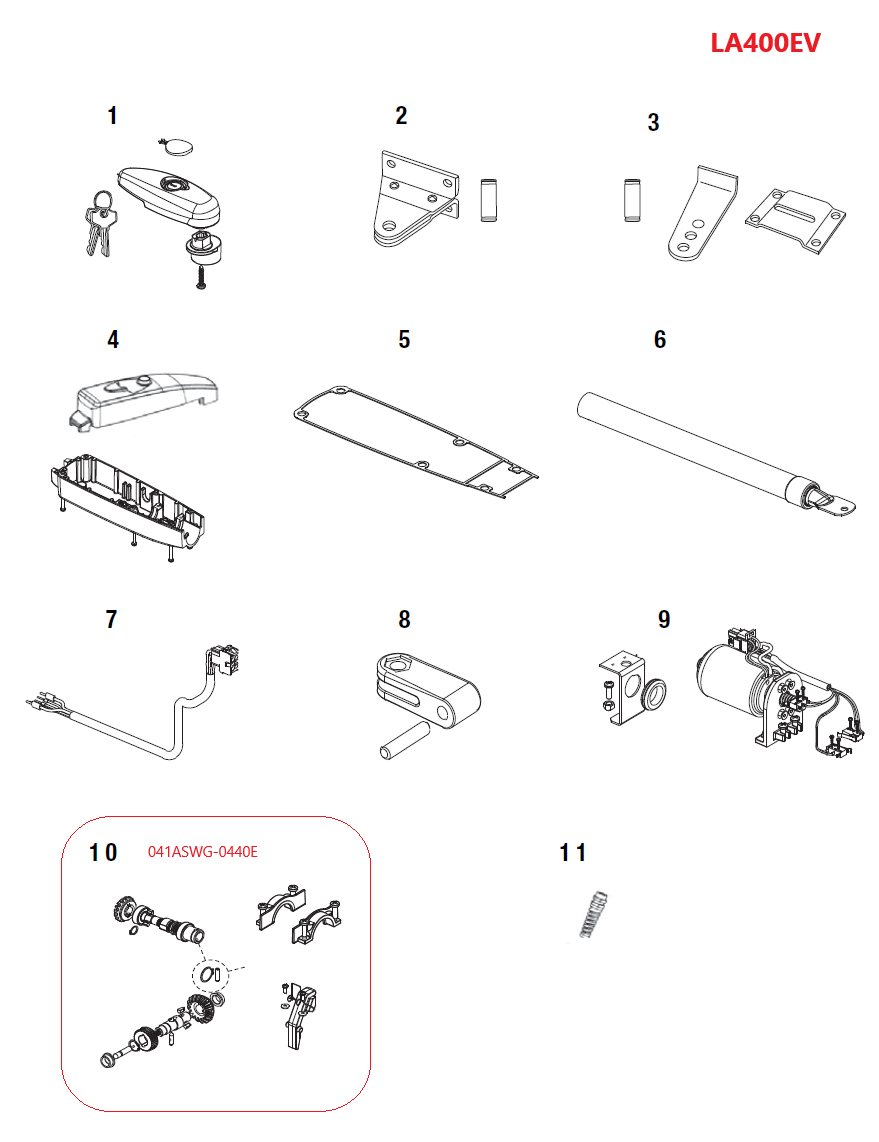 LA400EV

1

2

3

4

5

6

7

8

9

10 041ASWG-0440E

11