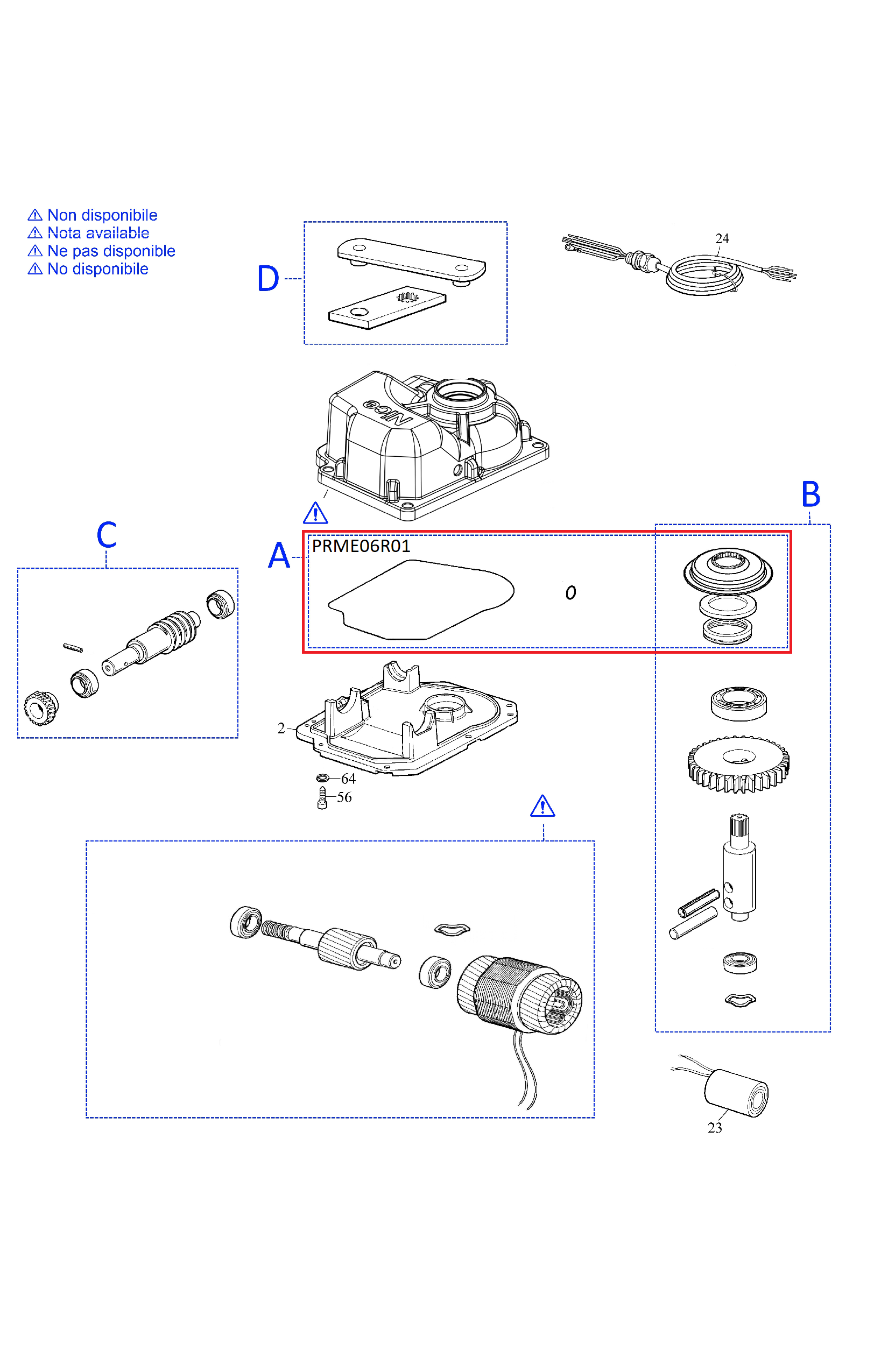 ⚠ Non disponibile
⚠ Nota available
⚠ Ne pas disponible
⚠ No disponibile

D

24

Nice

B

C

A

PRME06R01

2

64

56

23