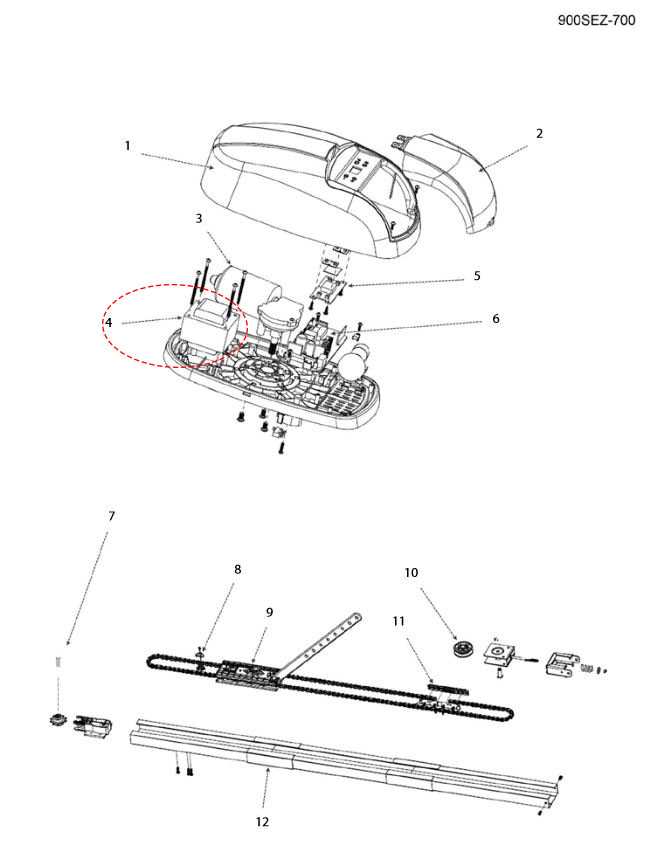 900SEZ-700

1
2
3
4
5
6

7
8
9
10
11
12