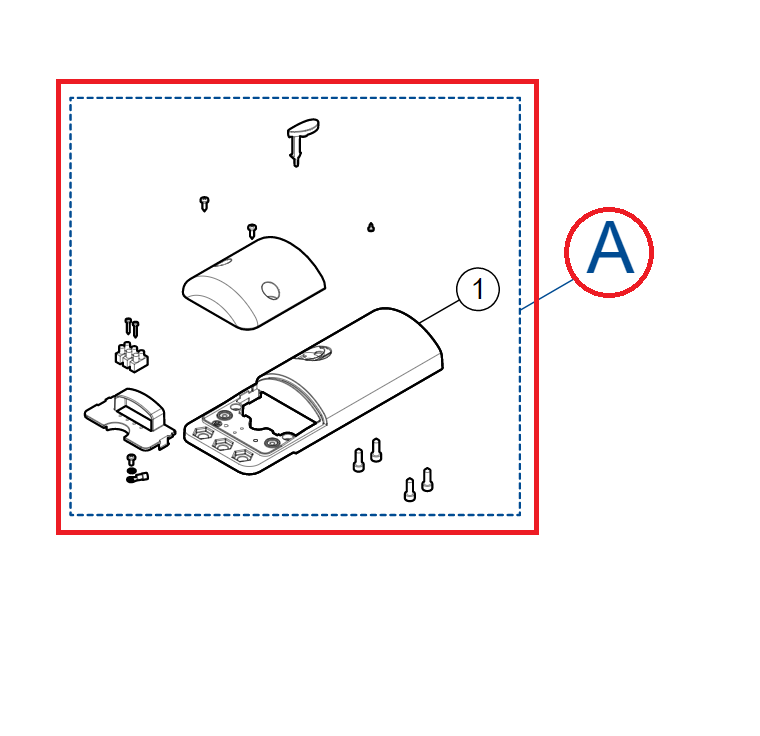 1

A