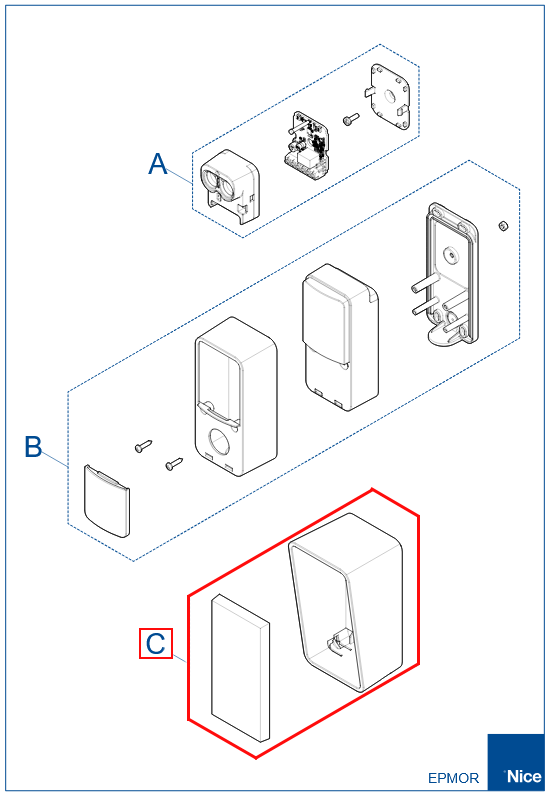 A

B

C

EPMOR

Nice