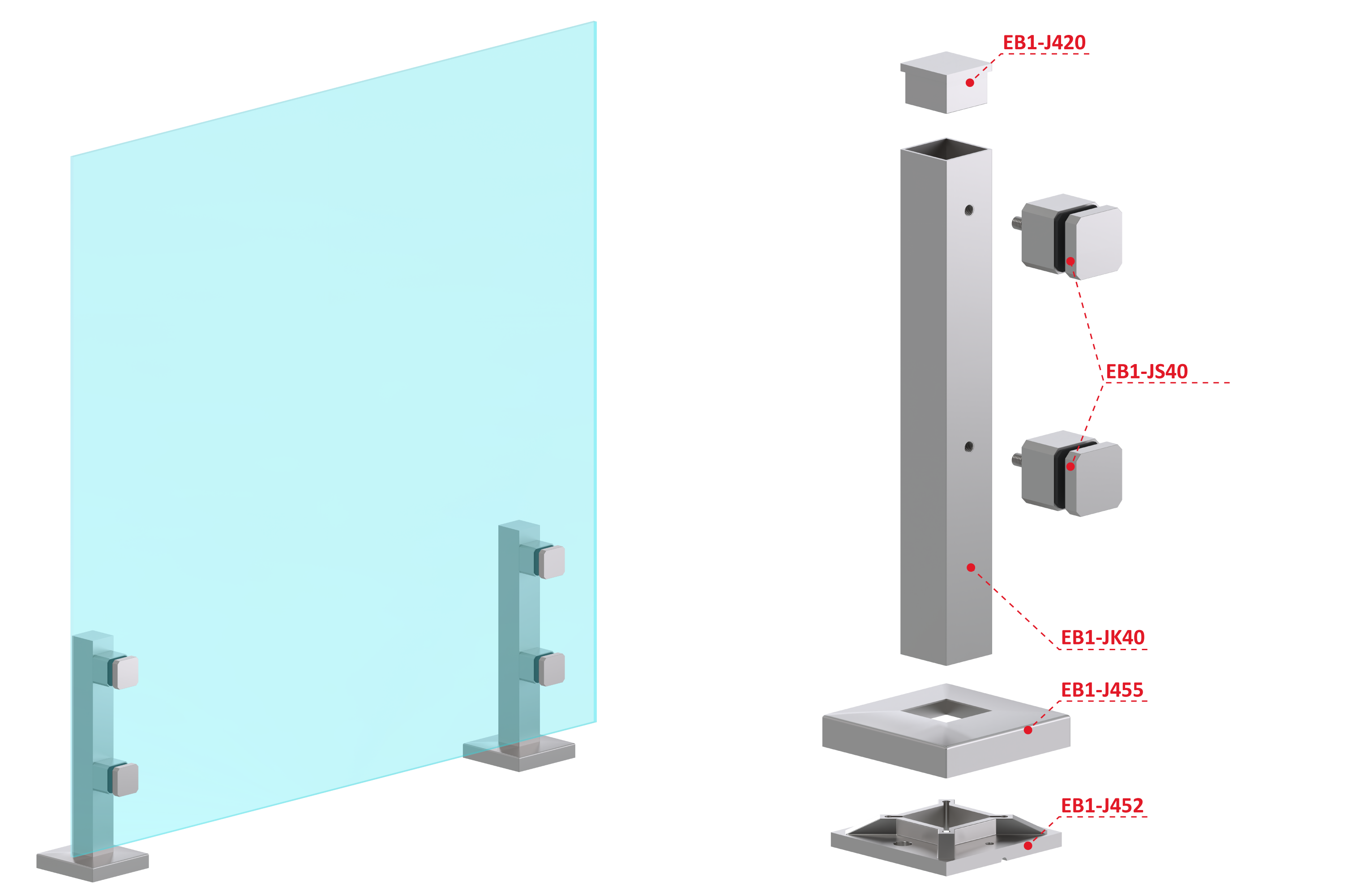 EB1-J420

EB1-JS40

EB1-JK40

EB1-J455

EB1-J452