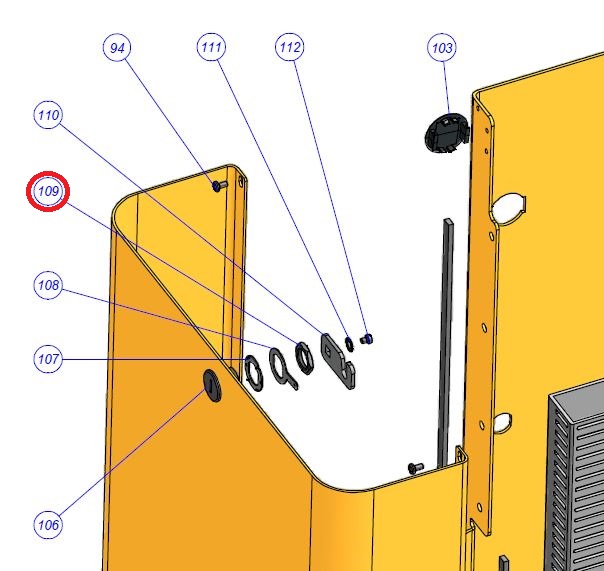 94
111
112
103
110
109
108
107
106