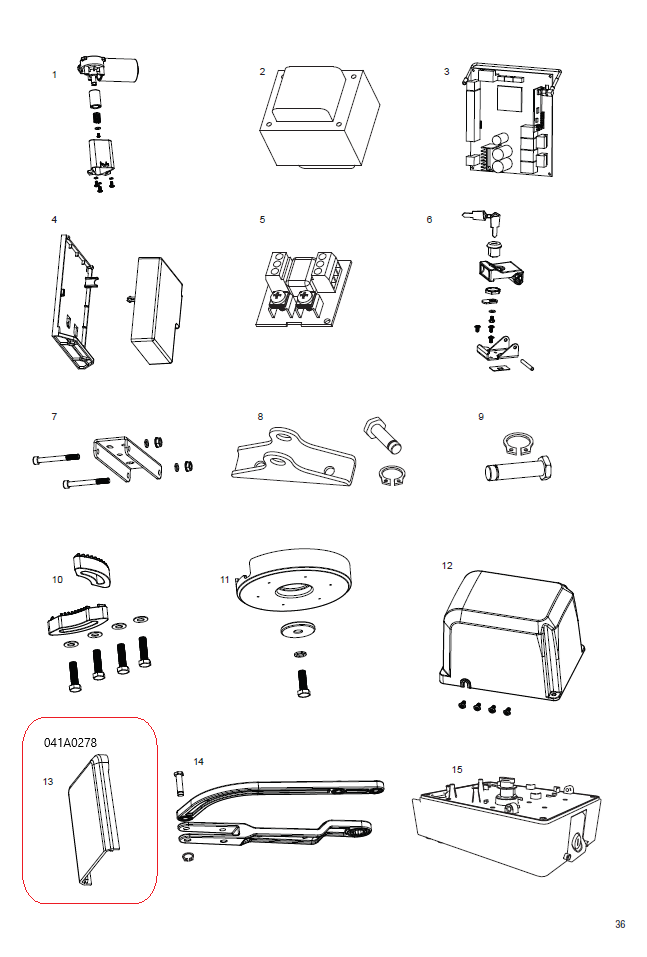 1
2
3
4
5
6
7
8
9
10
11
12
041A0278
13
14
15
36