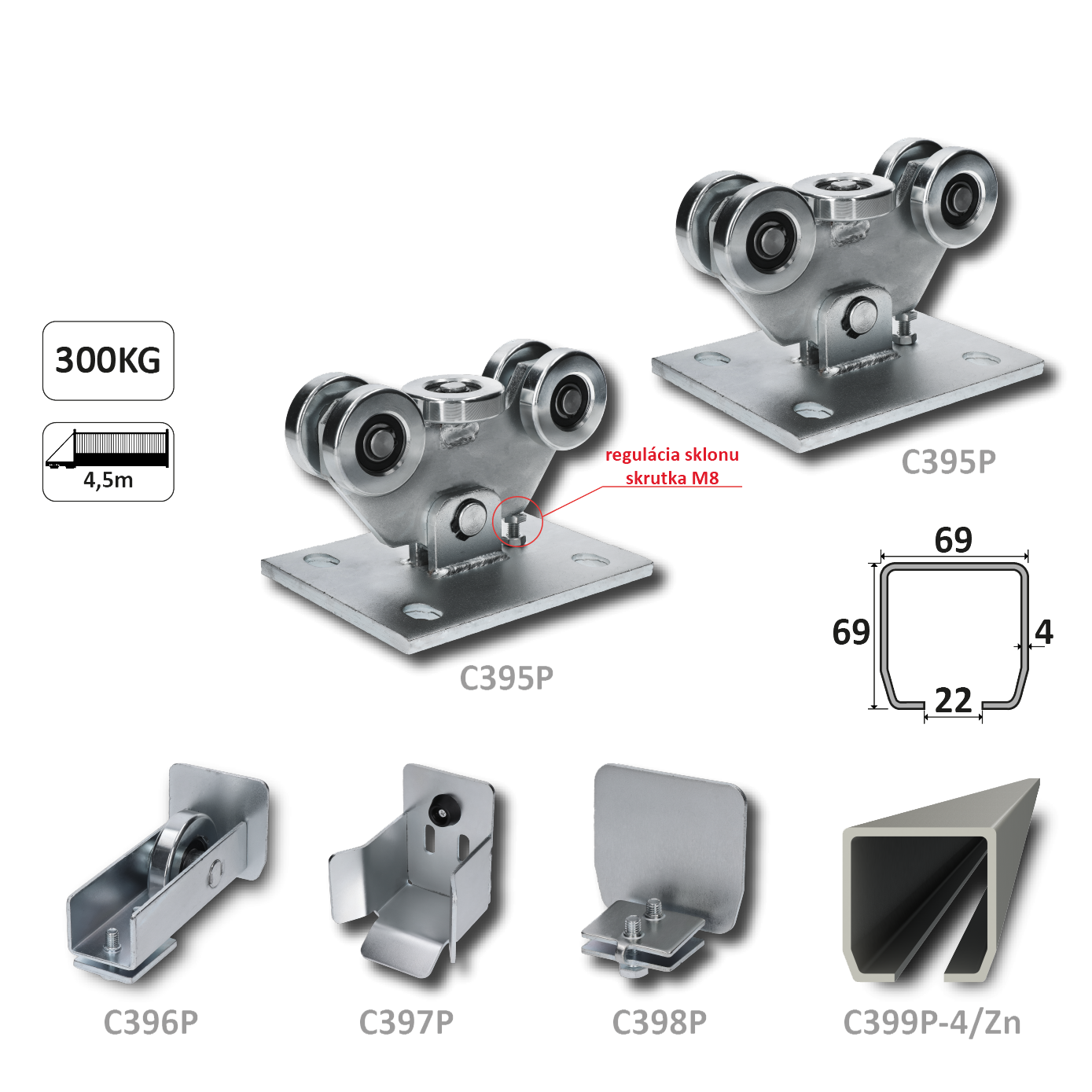 300KG

4,5m

regulácia sklonu skrutka M8

C395P

C395P

69

69

4

22

C396P

C397P

C398P

C399P-4/Zn