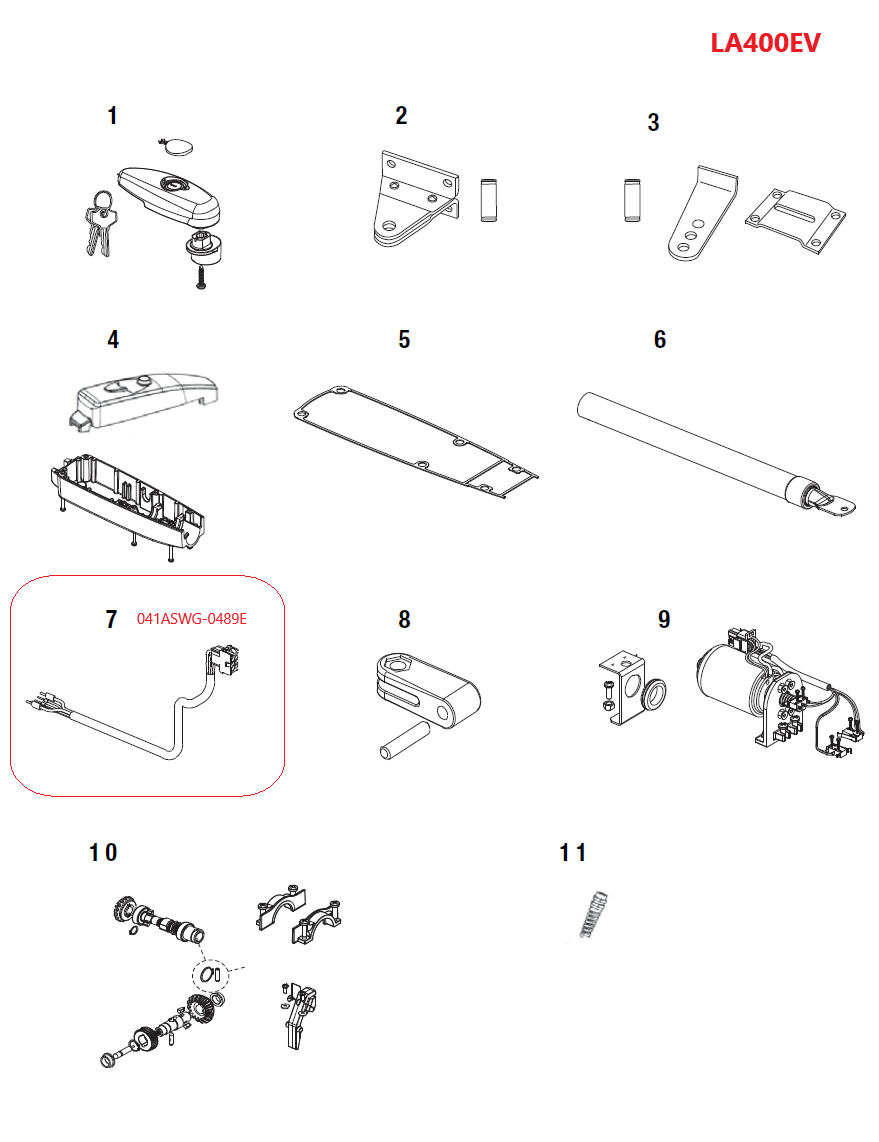 LA400EV

1

2

3

4

5

6

7 041ASWG-0489E

8

9

10

11