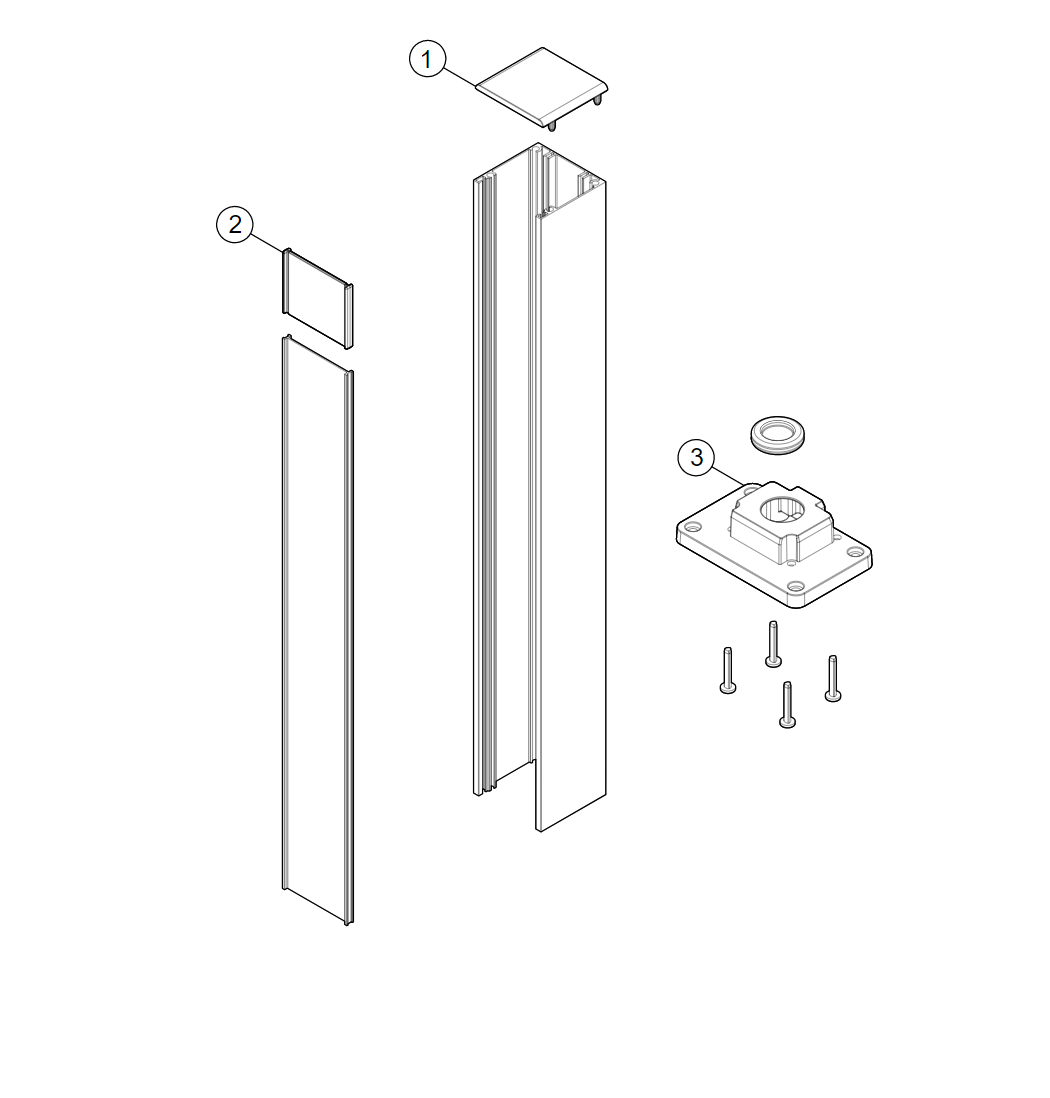 1

2

3