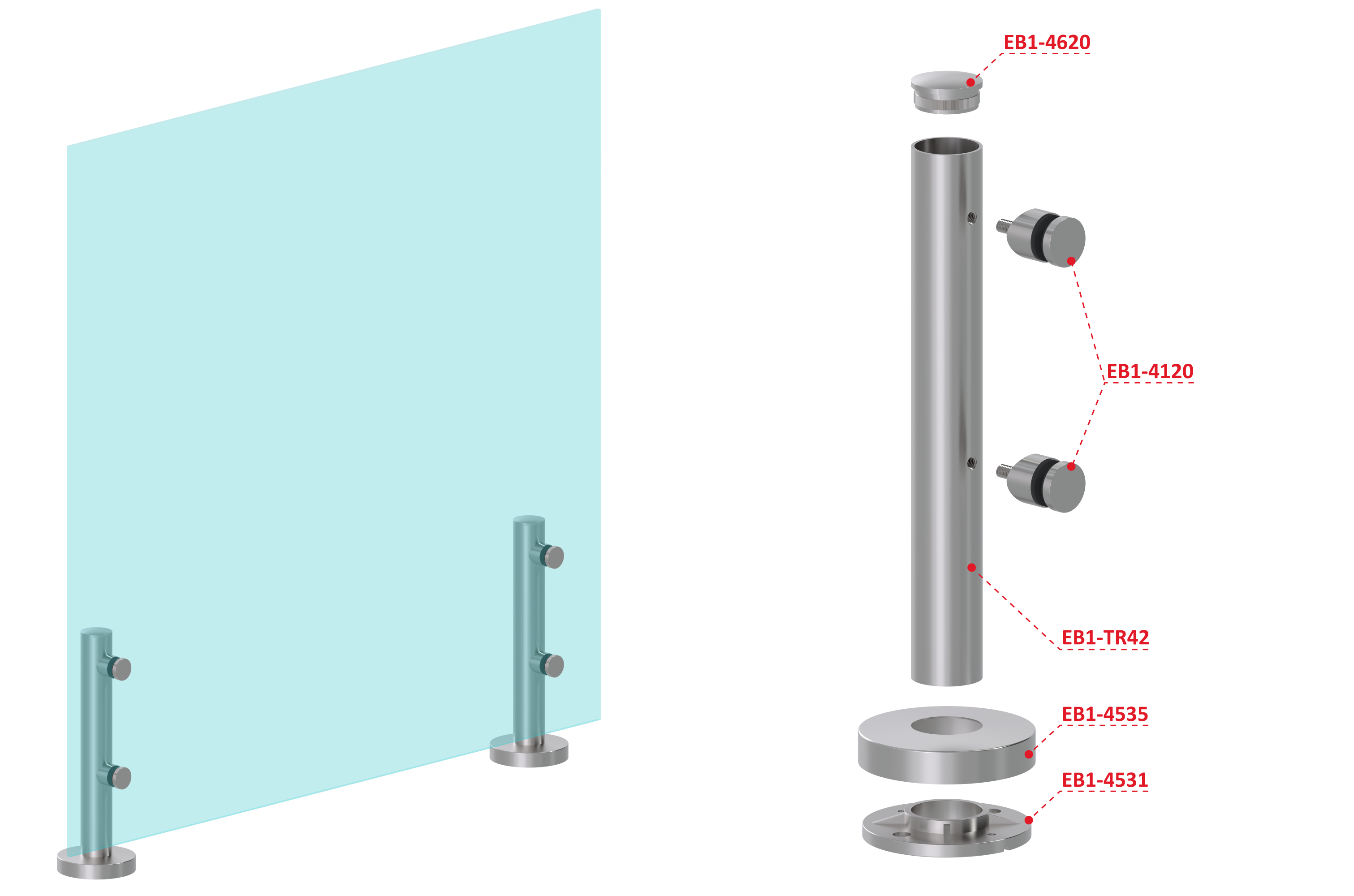 EB1-4620

EB1-4120

EB1-TR42

EB1-4535

EB1-4531