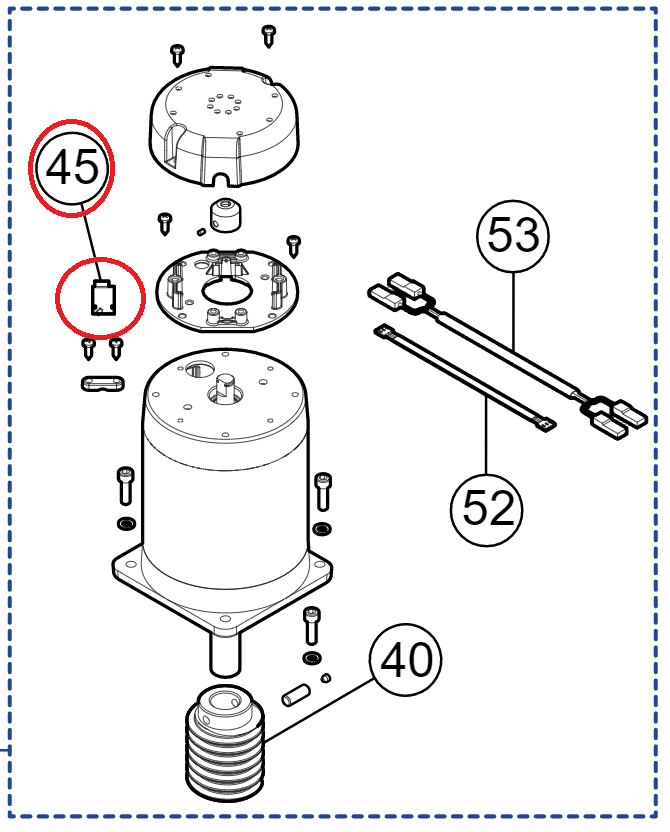 45
53
52
40