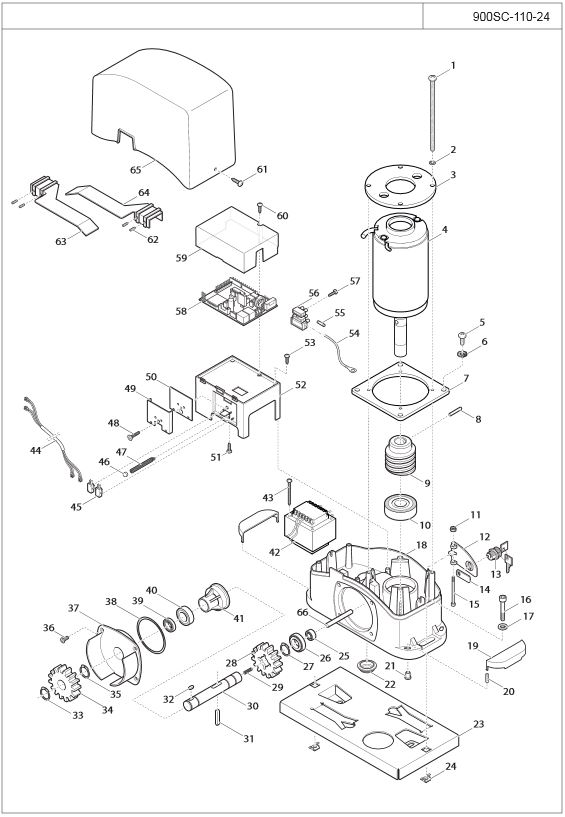 900SC-110-24

1
2
3
4
5
6
7
8
9
10
11
12
13
14
15
16
17
18
19
20
21
22
23
24
25
26
27
28
29
30
31
32
33
34
35
36
37
38
39
40
41
42
43
44
45
46
47
48
49
50
51
52
53
54
55
56
57
58
59
60
61
62
63
64
65
66