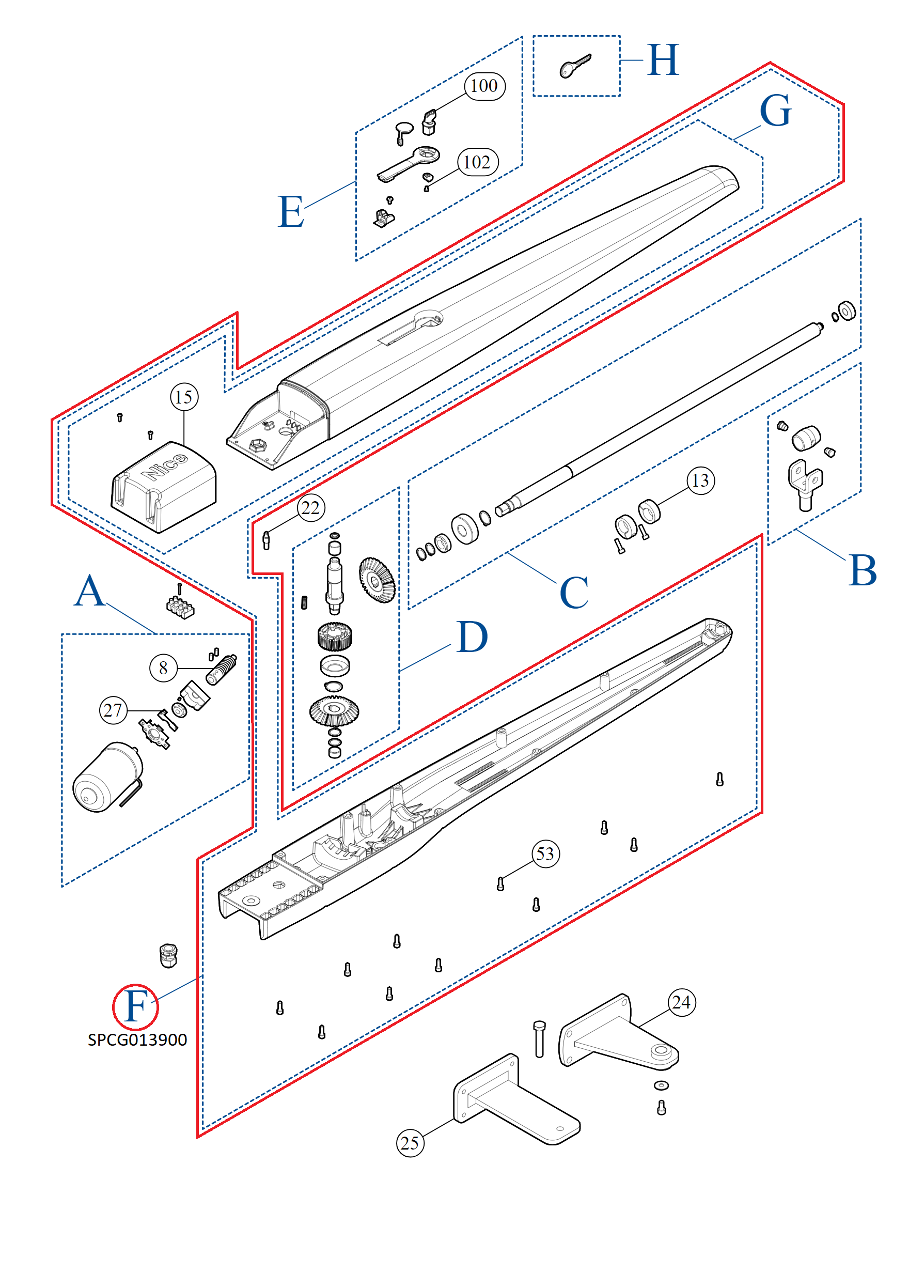 H
100
G
102
E
15
Nice
22
13
B
C
A
D
8
27
53
F
SPCG013900
24
25