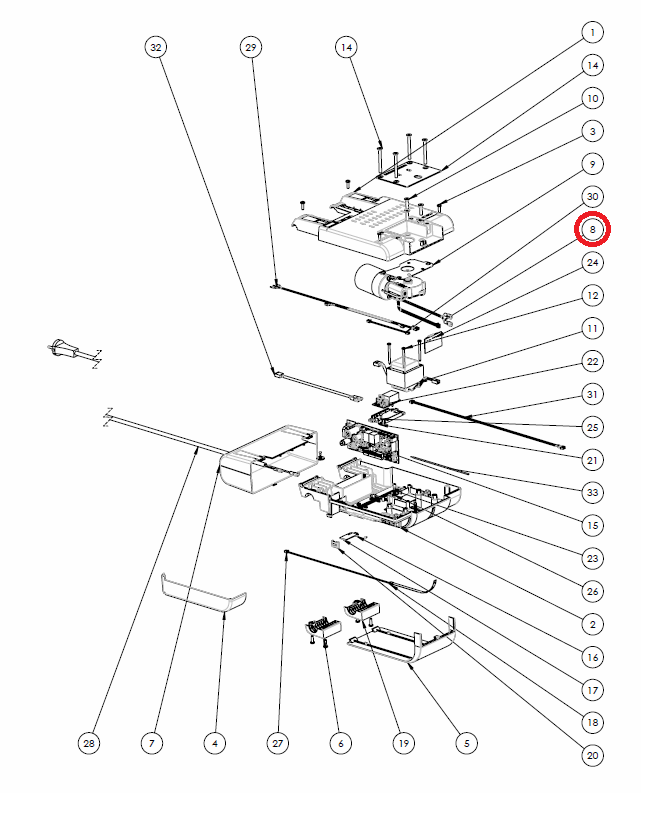 32
29
14
1
14
10
3
9
30
8
24
12
11
22
31
25
21
33
15
23
26
2
16
17
18
20
28
7
4
27
6
19
5