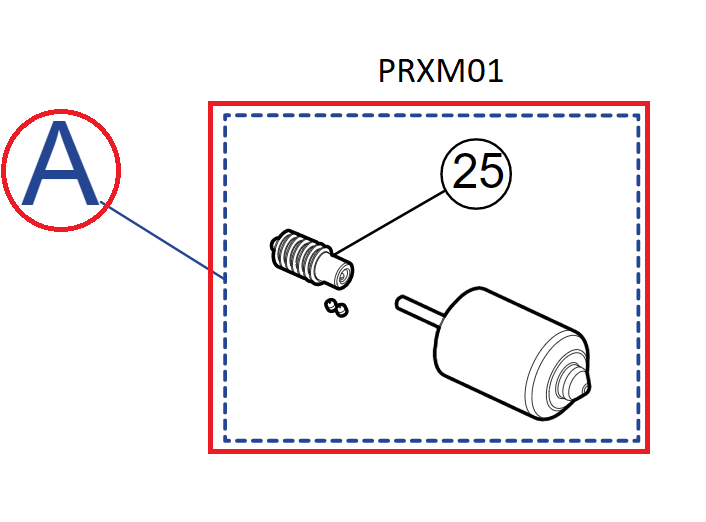 PRXM01

A

25