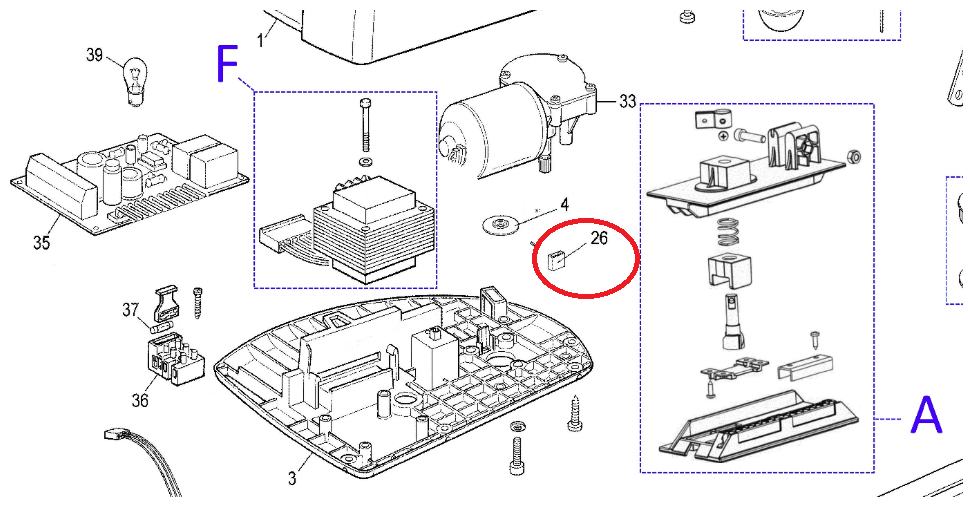 1
39
F
33
35
4
26
37
36
3
A