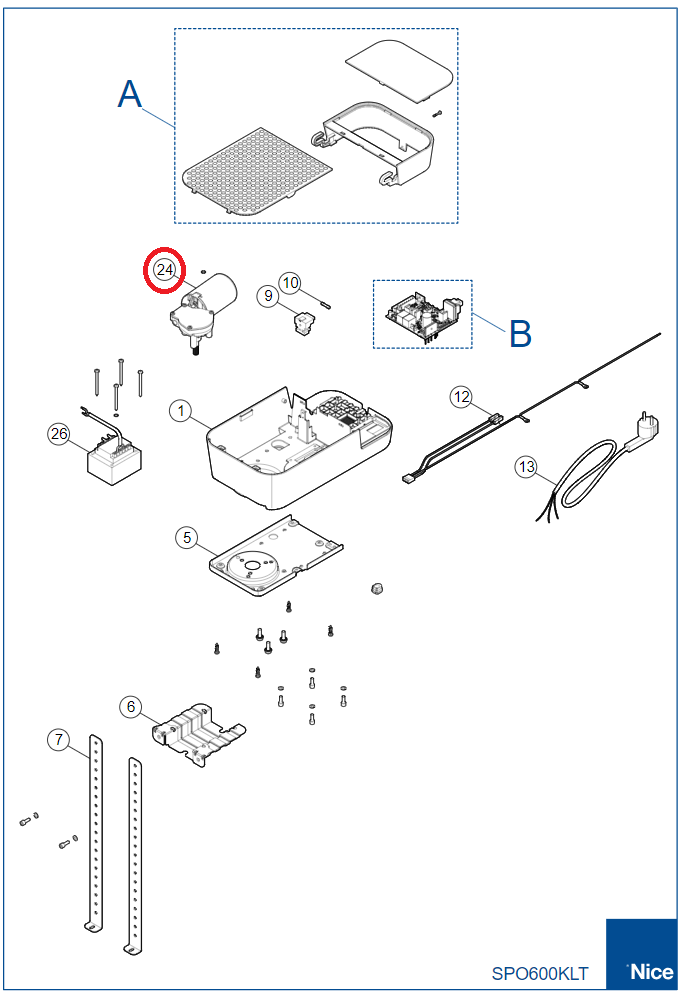 A

24

10

9

B

26

1

12

13

5

6

7

SPO600KLT

Nice