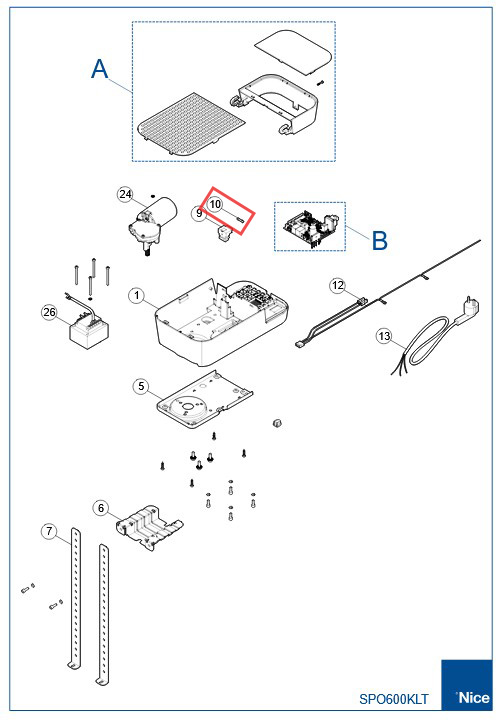 A

24

10

9

B

1

26

12

13

5

6

7

SPO600KLT

Nice