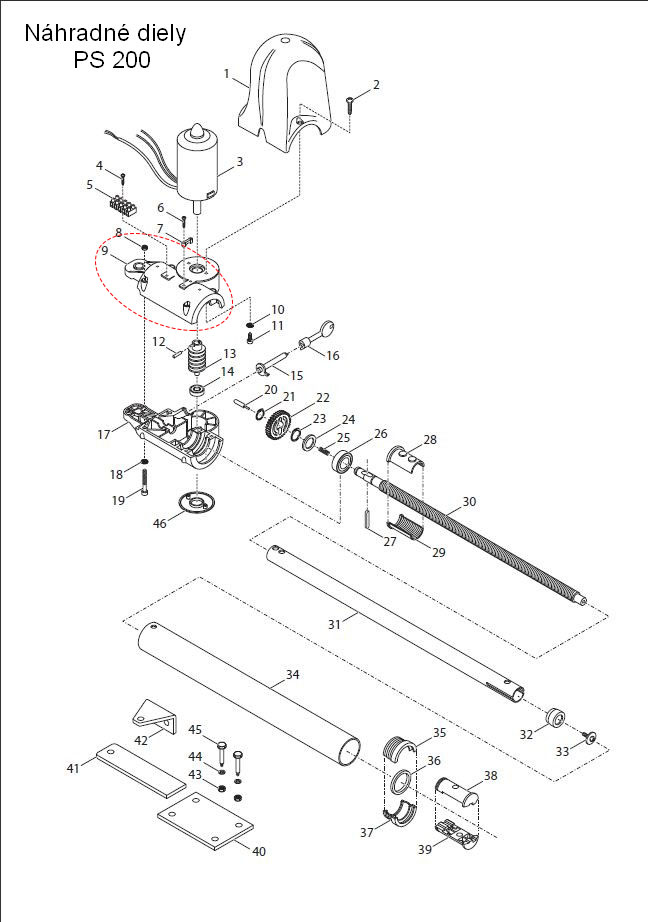 Náhradné diely
PS 200

1
2
3
4
5
6
7
8
9
10
11
12
13
14
15
16
17
18
19
20
21
22
23
24
25
26
27
28
29
30
31
32
33
34
35
36
37
38
39
40
41
42
43
44
45
46