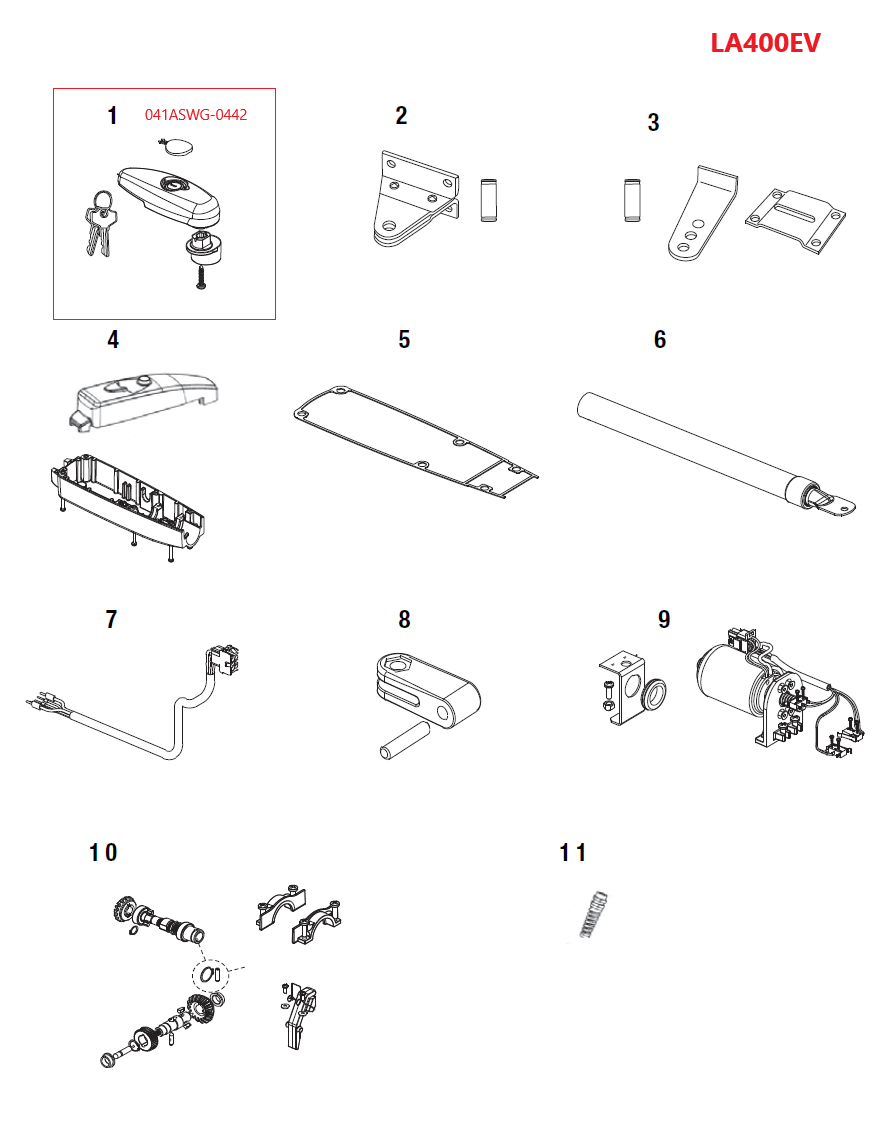 LA400EV

1 041ASWG-0442

2

3

4

5

6

7

8

9

10

11