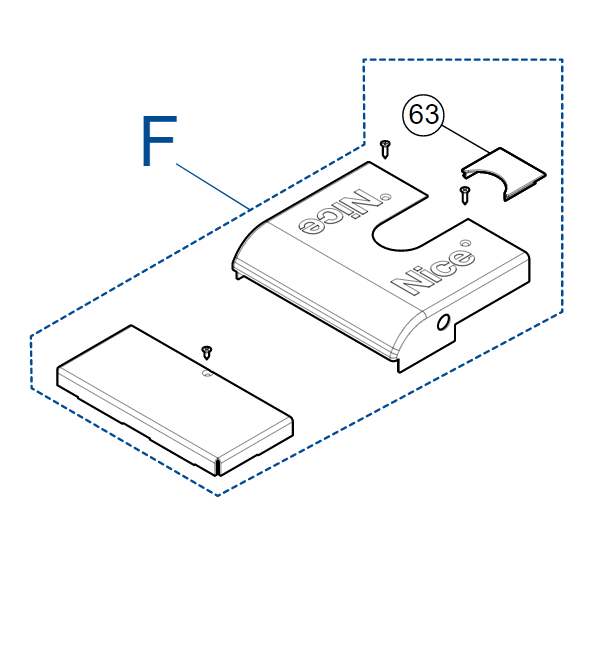 F

63

Nice

Nice