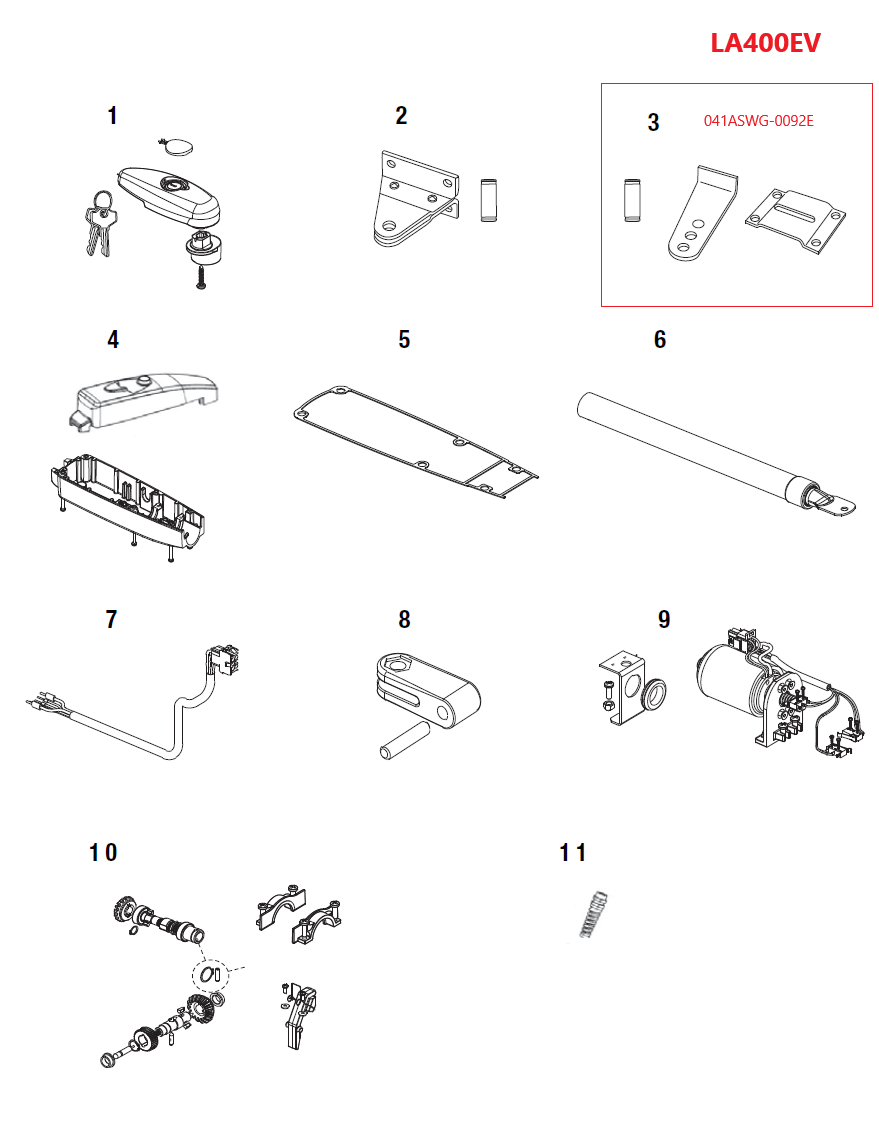 LA400EV

1

2

3

041ASWG-0092E

4

5

6

7

8

9

10

11