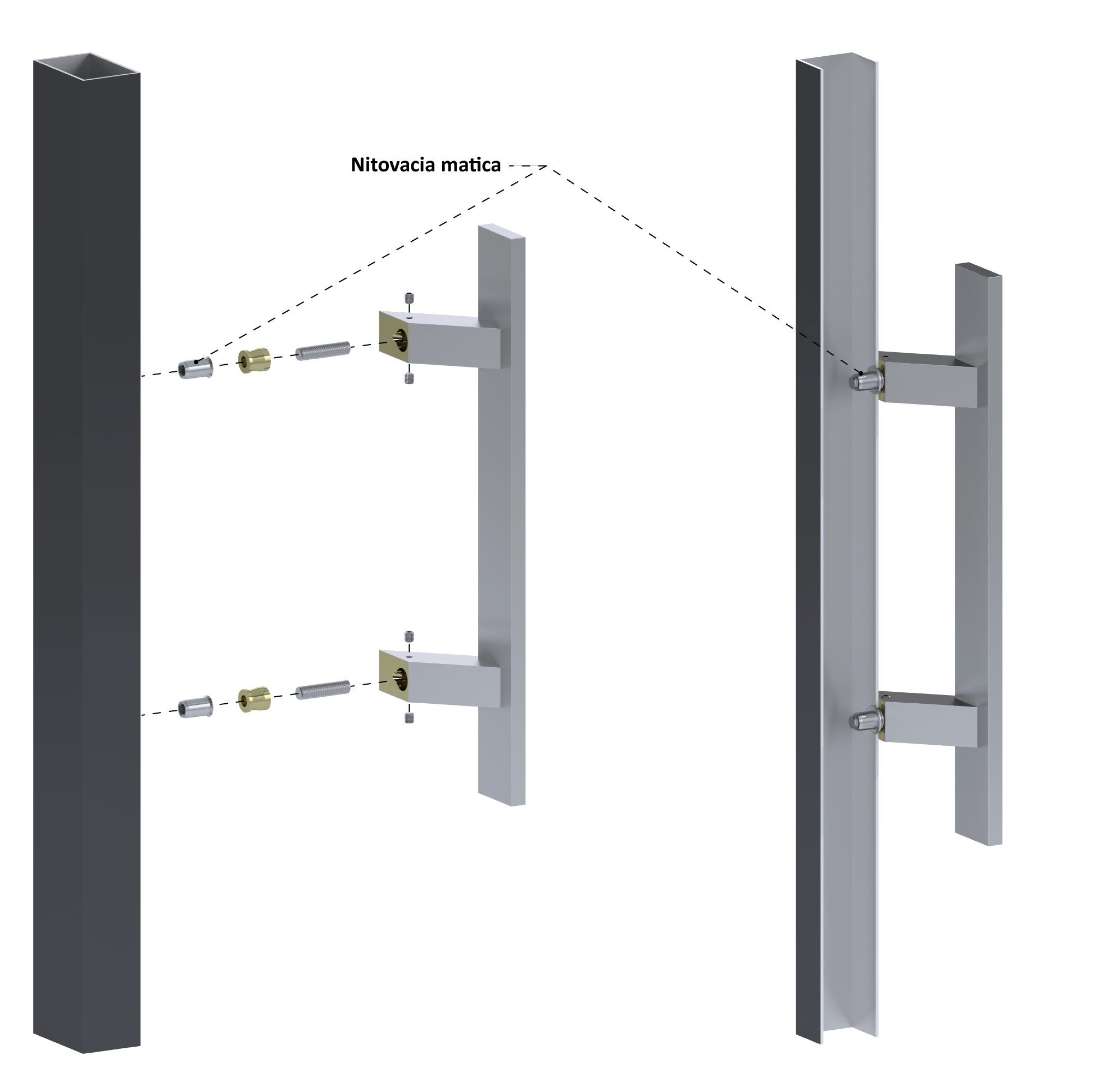 Nitovacia matica