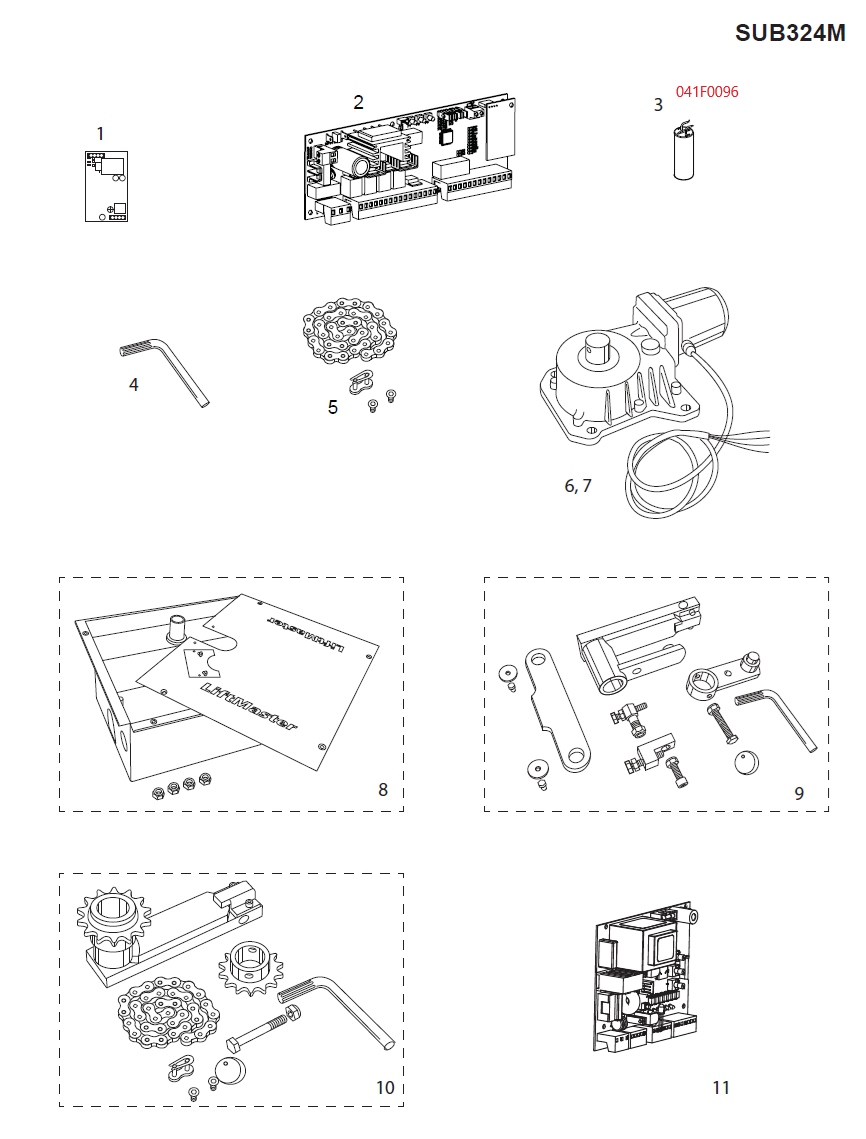 SUB324M

1

2

3
041F0096

4

5

6, 7

LiftMaster
LiftMaster

8

9

10

11