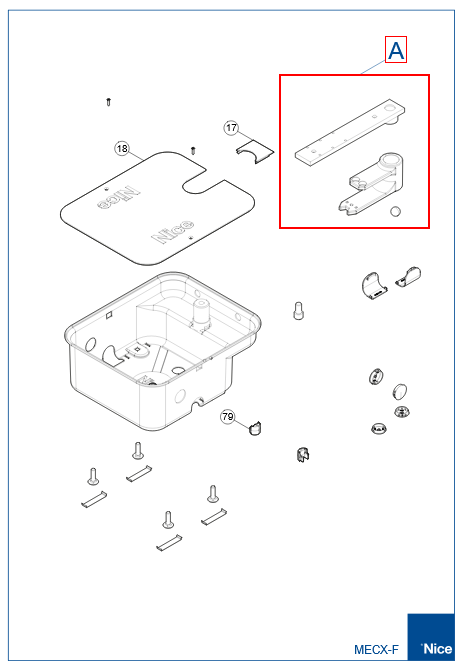 A

17

18

Nice

Nice

79

MECX-F

Nice