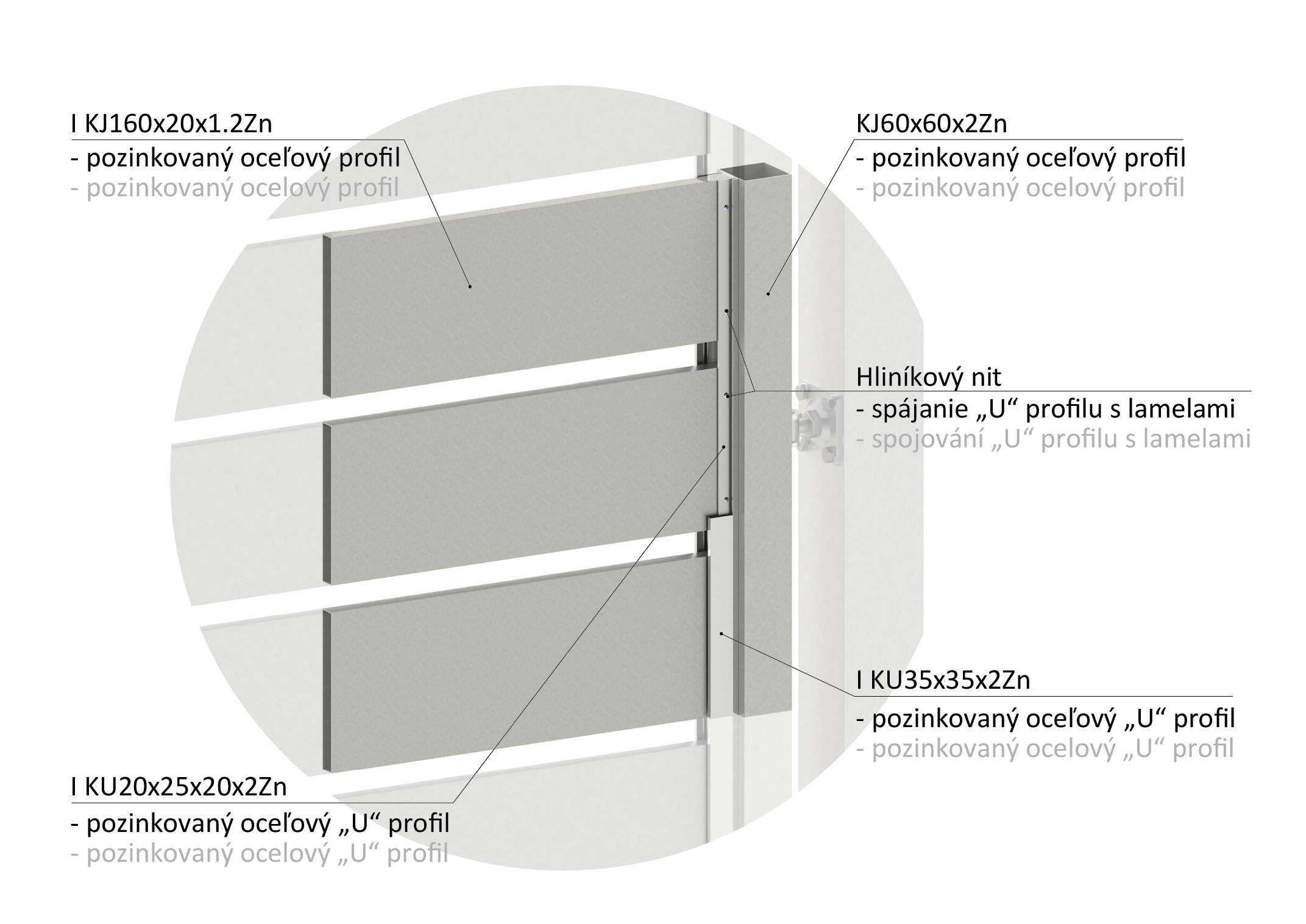 I KJ160x20x1.2Zn
- pozinkovaný oceľový profil
- pozinkovaný ocelový profil

KJ60x60x2Zn
- pozinkovaný oceľový profil
- pozinkovaný ocelový profil

Hliníkový nit
- spájanie „U“ profilu s lamelami
- spojování „U“ profilu s lamelami

I KU35x35x2Zn
- pozinkovaný oceľový „U“ profil
- pozinkovaný ocelový „U“ profil

I KU20x25x20x2Zn
- pozinkovaný oceľový „U“ profil
- pozinkovaný ocelový „U“ profil