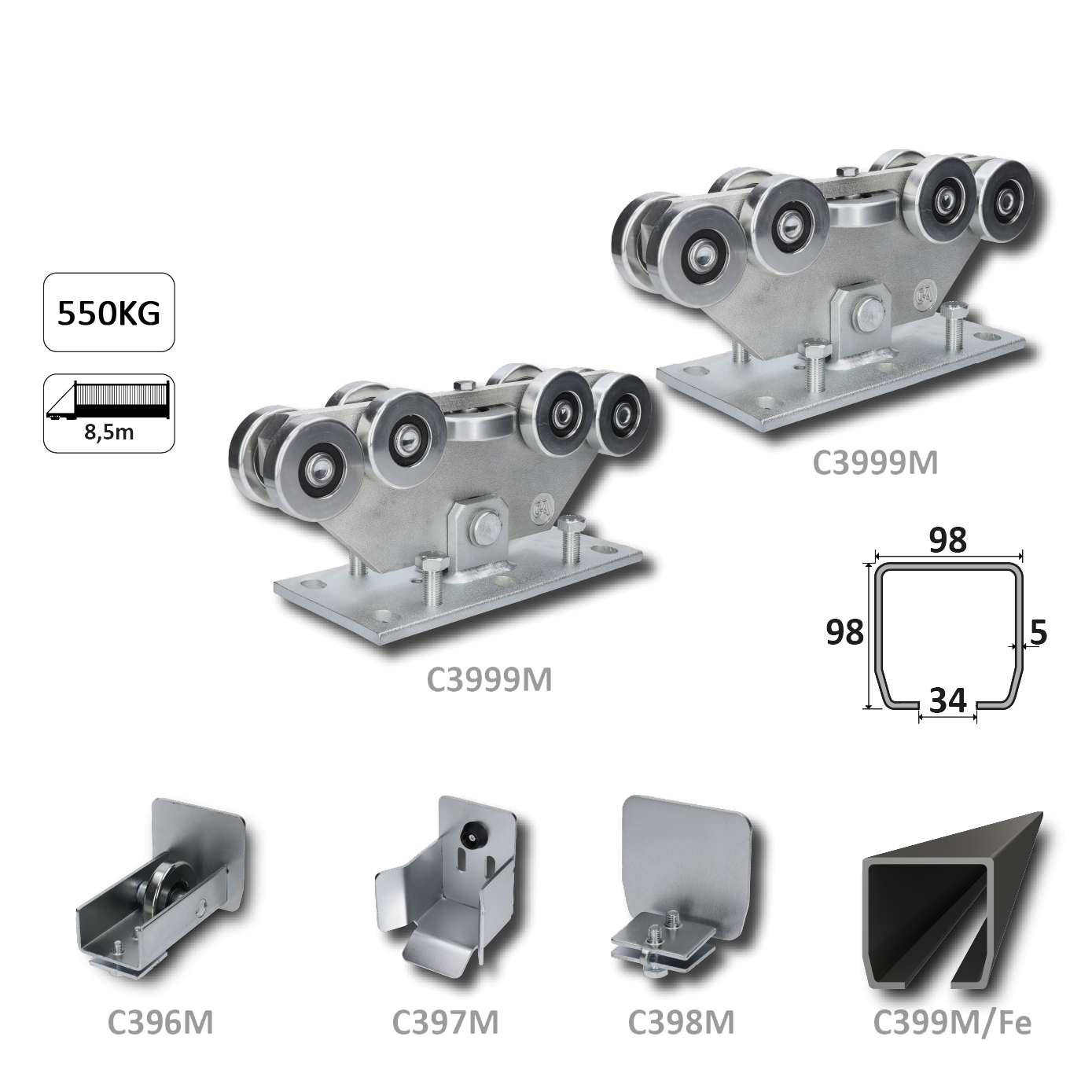 550KG

8,5m

C3999M

C3999M

98

98

5

34

C396M

C397M

C398M

C399M/Fe